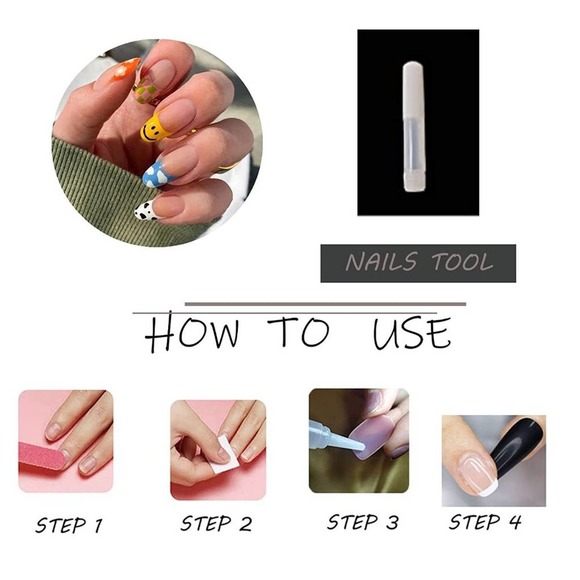 NAILS TOOL

HOW TO USE

STEP 1

STEP 2

STEP 3

STEP 4